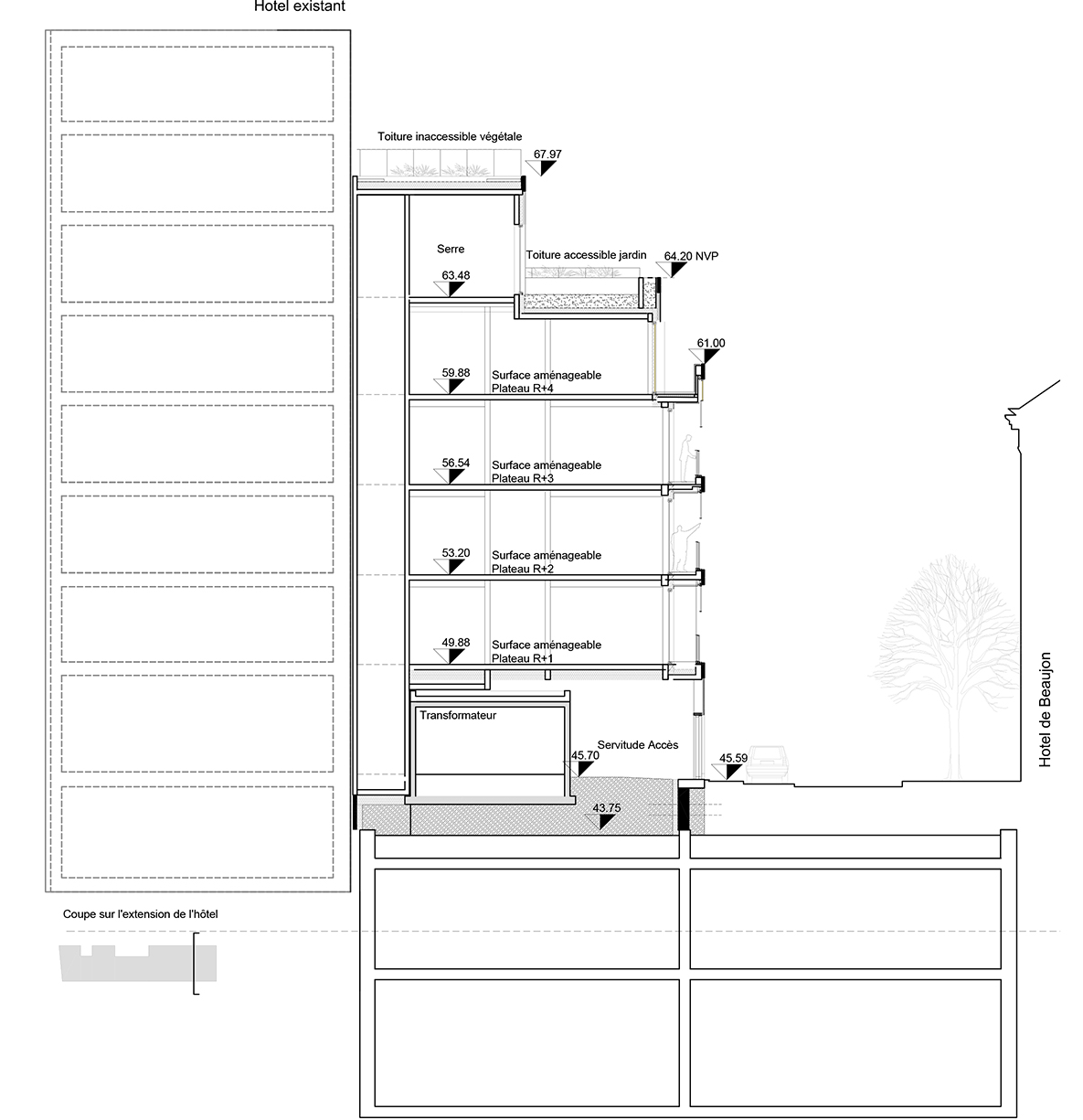 Hotel existant

Toiture inaccessible végétale

67.97

Serre

Toiture accessible jardin

64.20 NVP

63.48

61.00

59.88

Surface aménageable Plateau R+4

56.54

Surface aménageable Plateau R+3

53.20

Surface aménageable Plateau R+2

49.88

Surface aménageable Plateau R+1

Transformateur

Servitude Accès

45.70

45.59

43.75

Hotel de Beaujon

Coupe sur l'extension de l'hôtel